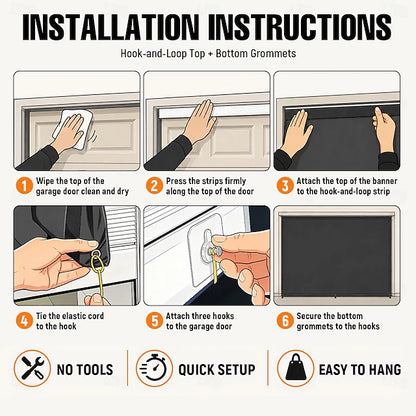 INSTALLATION INSTRUCTIONS

Hook-and-Loop Top + Bottom Grommets

1 Wipe the top of the garage door clean and dry

2 Press the strips firmly along the top of the door

3 Attach the top of the banner to the hook-and-loop strip

4 Tie the elastic cord to the hook

5 Attach three hooks to the garage door

6 Secure the bottom grommets to the hooks

NO TOOLS

QUICK SETUP

EASY TO HANG